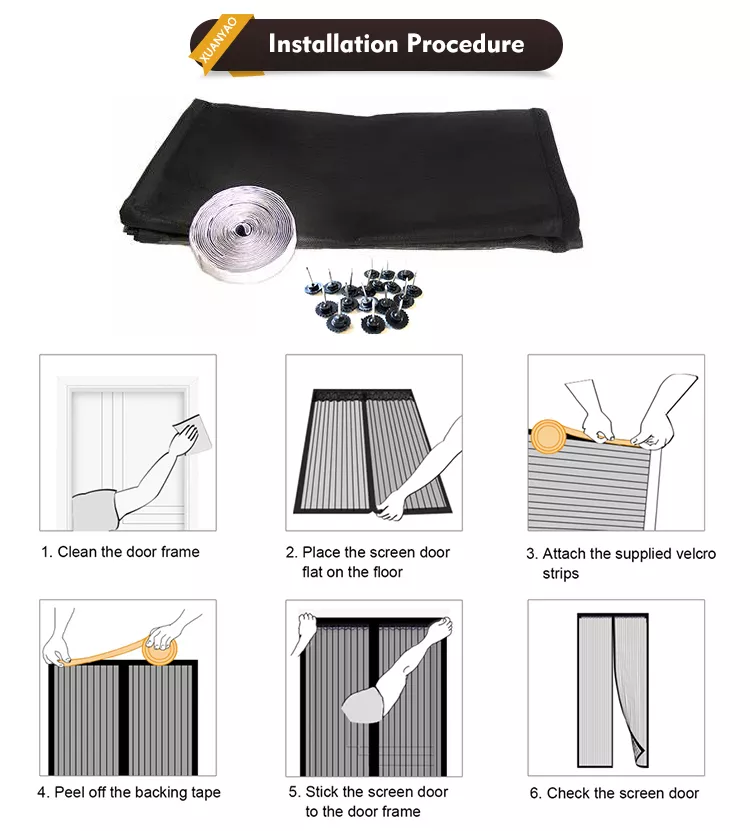 XUANYAO

Installation Procedure

1. Clean the door frame

2. Place the screen door flat on the floor

3. Attach the supplied velcro strips

4. Peel off the backing tape

5. Stick the screen door to the door frame

6. Check the screen door